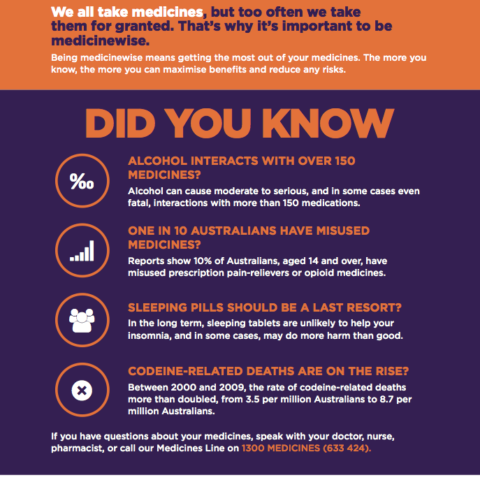 We all take medicines, but too often we take them for granted. That's why it's important to be medicinewise.

Being medicinewise means getting the most out of your medicines. The more you know, the more you can maximise benefits and reduce any risks.

DID YOU KNOW

‰

ALCOHOL INTERACTS WITH OVER 150 MEDICINES?

Alcohol can cause moderate to serious, and in some cases even fatal, interactions with more than 150 medications.

ONE IN 10 AUSTRALIANS HAVE MISUSED MEDICINES?

Reports show 10% of Australians, aged 14 and over, have misused prescription pain-relievers or opioid medicines.

SLEEPING PILLS SHOULD BE A LAST RESORT?

In the long term, sleeping tablets are unlikely to help your insomnia, and in some cases, may do more harm than good.

CODEINE-RELATED DEATHS ARE ON THE RISE?

Between 2000 and 2009, the rate of codeine-related deaths more than doubled, from 3.5 per million Australians to 8.7 per million Australians.

If you have questions about your medicines, speak with your doctor, nurse, pharmacist, or call our Medicines Line on 1300 MEDICINES (633 424).